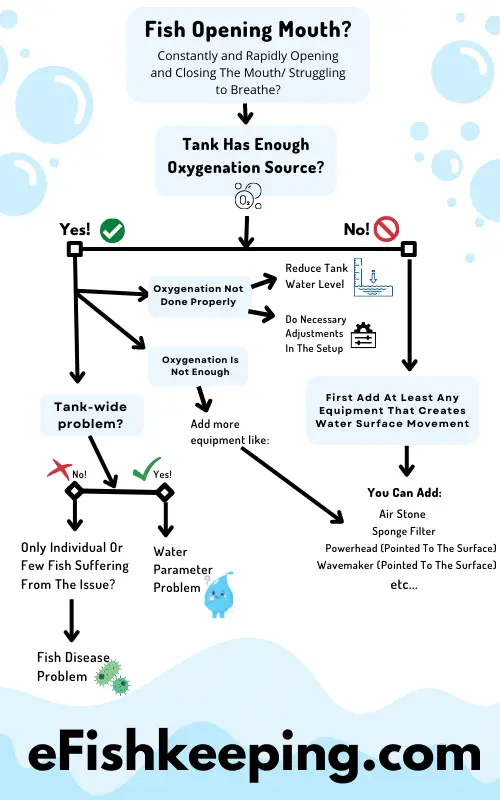 Fish Opening Mouth?
Constantly and Rapidly Opening and Closing The Mouth/ Struggling to Breathe?

Tank Has Enough Oxygenation Source?

$O_2$

Yes!

No!

Oxygenation Not Done Properly

Reduce Tank Water Level

Do Necessary Adjustments In The Setup

Oxygenation Is Not Enough

Add more equipment like:

Tank-wide problem?

No!

Yes!

Only Individual Or Few Fish Suffering From The Issue?

Water Parameter Problem

Fish Disease Problem

First Add At Least Any Equipment That Creates Water Surface Movement

You Can Add:
Air Stone
Sponge Filter
Powerhead (Pointed To The Surface)
Wavemaker (Pointed To The Surface)
etc...

eFishkeeping.com